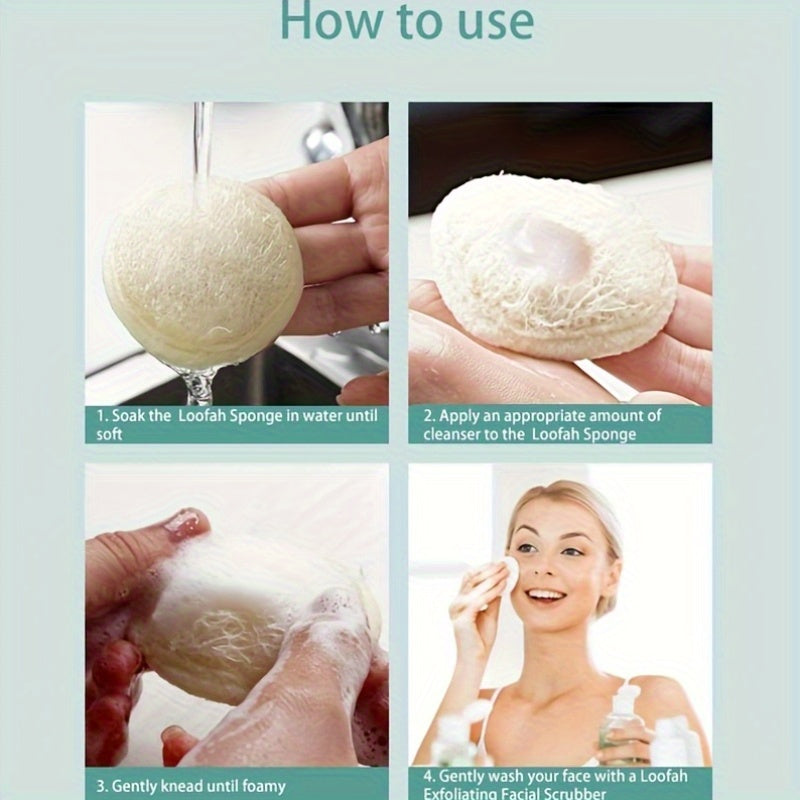 How to use

1. Soak the Loofah Sponge in water until soft

2. Apply an appropriate amount of cleanser to the Loofah Sponge

3. Gently knead until foamy

4. Gently wash your face with a Loofah Exfoliating Facial Scrubber